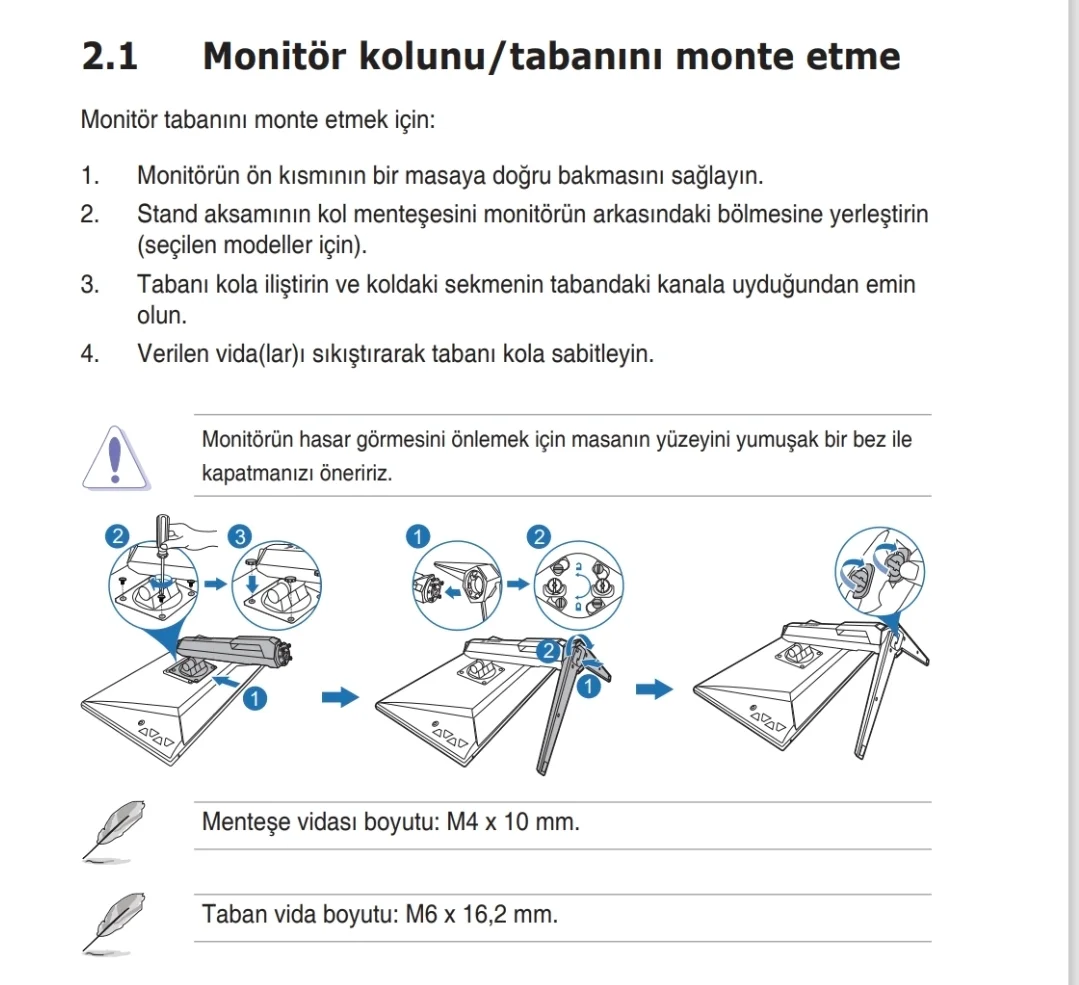 2.1 Monitör kolunu/tabanını monte etme

Monitör tabanını monte etmek için:

1. Monitörün ön kısmının bir masaya doğru bakmasını sağlayın.
2. Stand aksamının kol menteşesini monitörün arkasındaki bölmesine yerleştirin (seçilen modeller için).
3. Tabanı kola iliştirin ve koldaki sekmenin tabandaki kanala uyduğundan emin olun.
4. Verilen vida(lar)ı sıkıştırarak tabanı kola sabitleyin.

Monitörün hasar görmesini önlemek için masanın yüzeyini yumuşak bir bez ile kapatmanızı öneririz.

2 3 1 1 2 2 1

Menteşe vidası boyutu: M4 x 10 mm.

Taban vida boyutu: M6 x 16,2 mm.