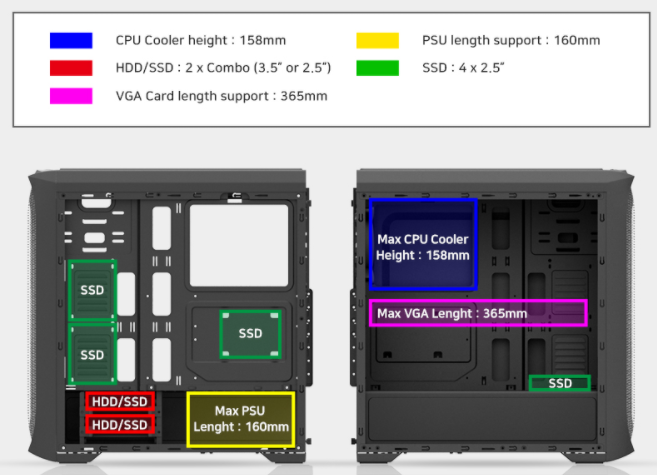 CPU Cooler height : 158mm
HDD/SSD : 2 x Combo (3.5" or 2.5")
VGA Card length support : 365mm
PSU length support : 160mm
SSD : 4 x 2.5"

SSD
SSD
SSD
HDD/SSD
HDD/SSD
Max PSU Lenght : 160mm

Max CPU Cooler Height : 158mm
Max VGA Lenght : 365mm
SSD