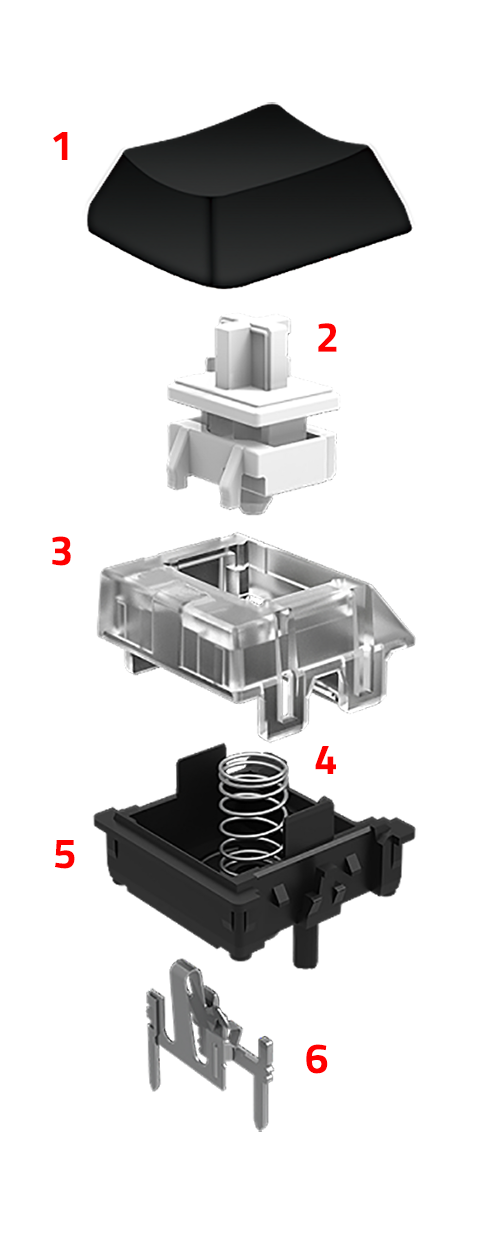 1
2
3
4
5
6