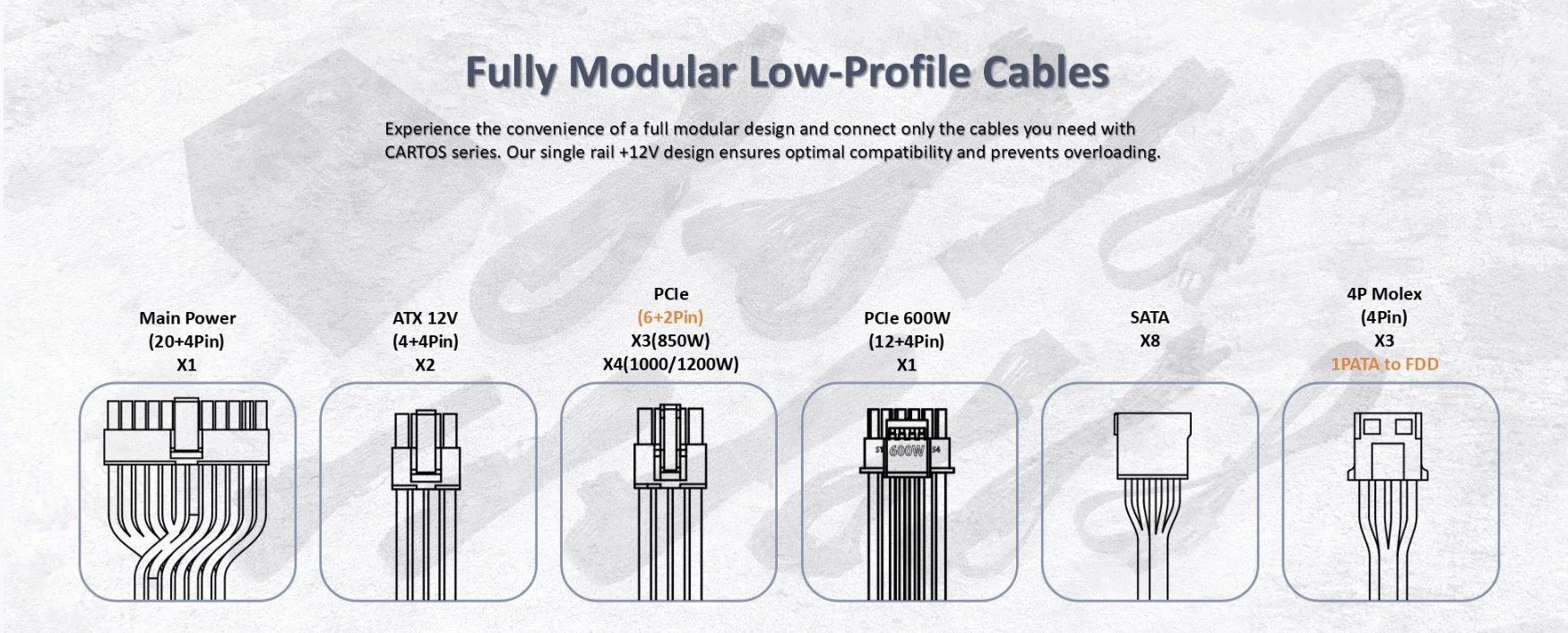 Fully Modular Low-Profile Cables

Experience the convenience of a full modular design and connect only the cables you need with CARTOS series. Our single rail +12V design ensures optimal compatibility and prevents overloading.

Main Power
(20+4Pin)
X1

ATX 12V
(4+4Pin)
X2

PCIe
(6+2Pin)
X3(850W)
X4(1000/1200W)

PCIe 600W
(12+4Pin)
X1

S1 600W S4

SATA
X8

4P Molex
(4Pin)
X3
1PATA to FDD