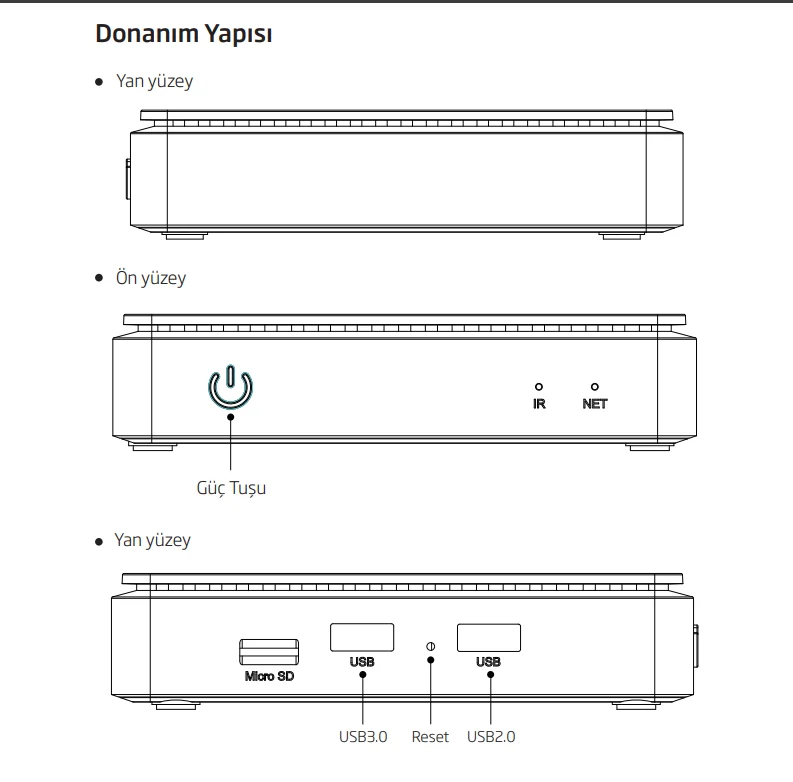 Donanım Yapısı

• Yan yüzey

• Ön yüzey

IR NET

Güç Tuşu

• Yan yüzey

Micro SD USB USB

USB3.0 Reset USB2.0