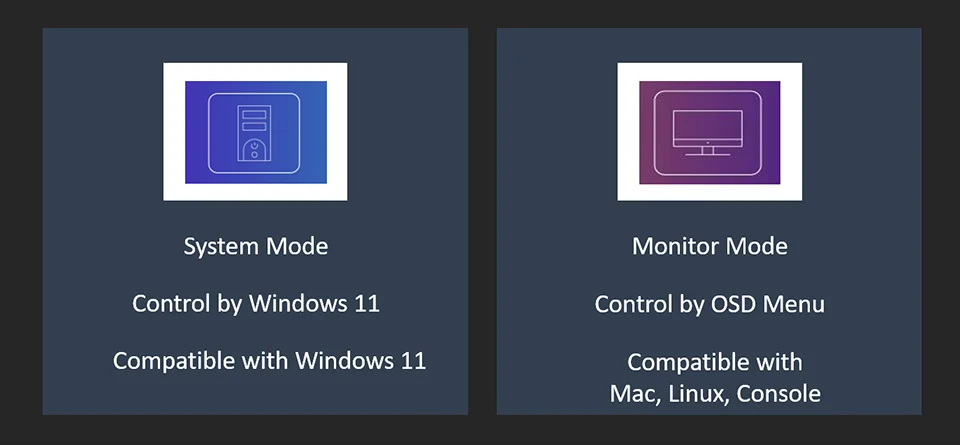 System Mode

Control by Windows 11

Compatible with Windows 11

Monitor Mode

Control by OSD Menu

Compatible with
Mac, Linux, Console