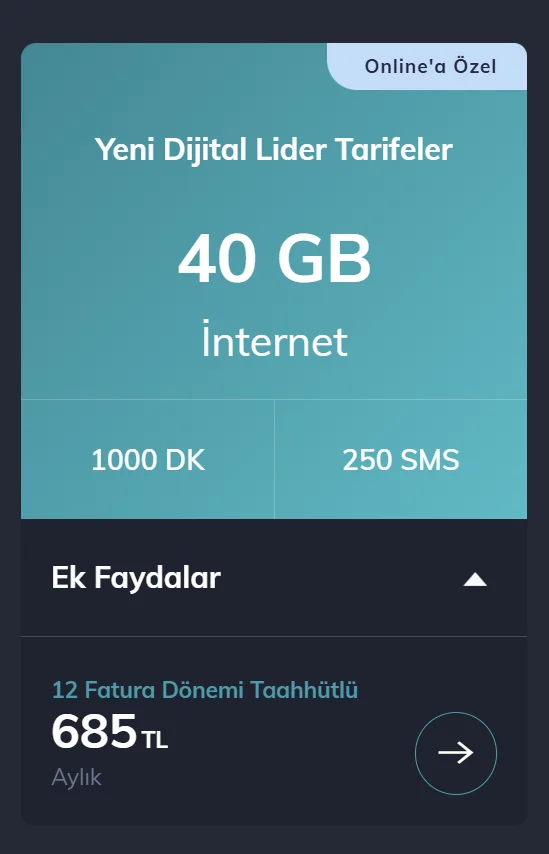 Online'a Özel

Yeni Dijital Lider Tarifeler

40 GB

İnternet

1000 DK

250 SMS

Ek Faydalar

12 Fatura Dönemi Taahhütlü

685 TL

Aylık