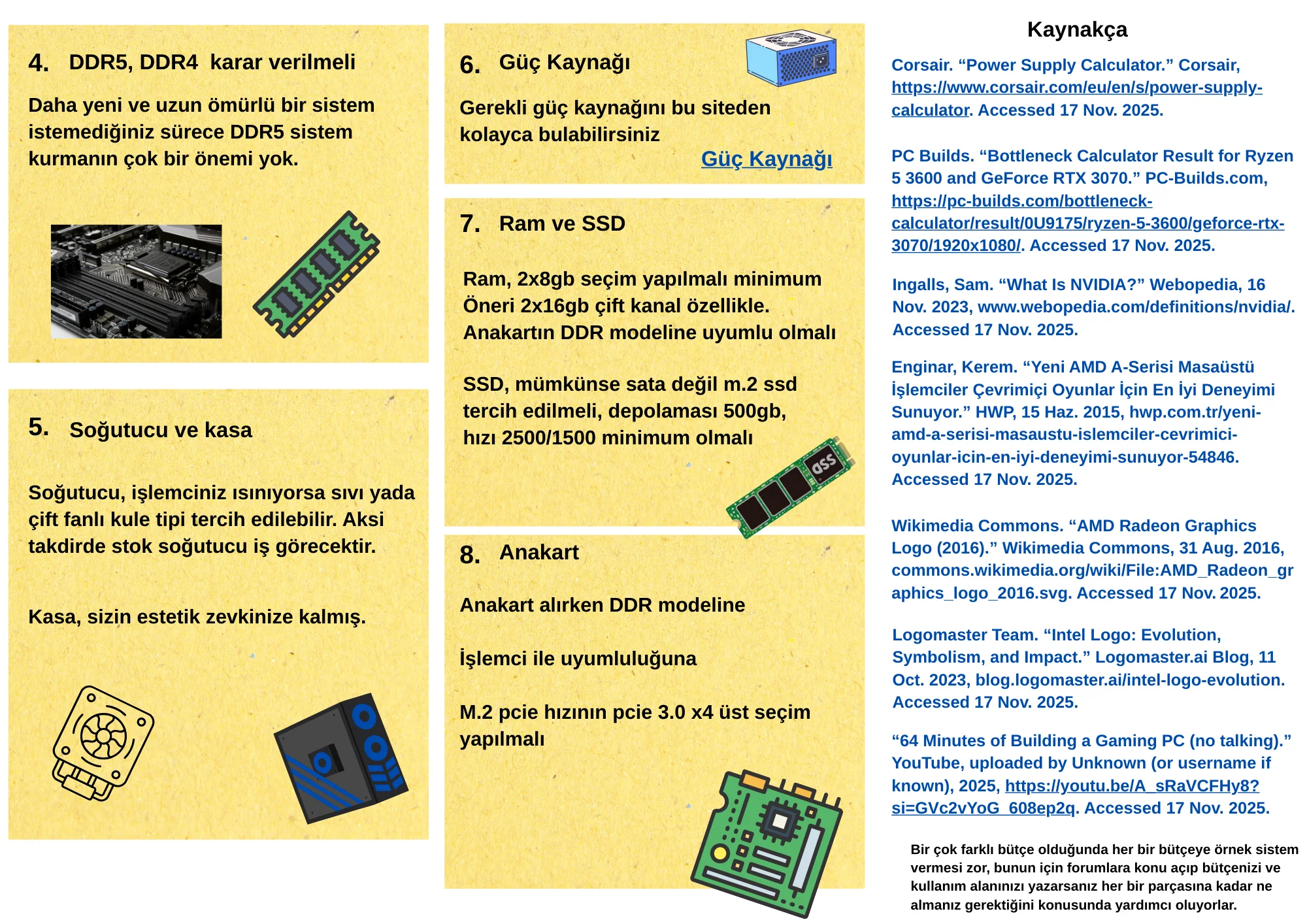 4. DDR5, DDR4 karar verilmeli

Daha yeni ve uzun ömürlü bir sistem istemediğiniz sürece DDR5 sistem kurmanın çok bir önemi yok.

5. Soğutucu ve kasa

Soğutucu, işlemciniz ısınıyorsa sıvı yada çift fanlı kule tipi tercih edilebilir. Aksi takdirde stok soğutucu iş görecektir.

Kasa, sizin estetik zevkinize kalmış.

6. Güç Kaynağı

Gerekli güç kaynağını bu siteden kolayca bulabilirsiniz

Güç Kaynağı

7. Ram ve SSD

Ram, 2x8gb seçim yapılmalı minimum Öneri 2x16gb çift kanal özellikle. Anakartın DDR modeline uyumlu olmalı

SSD, mümkünse sata değil m.2 ssd tercih edilmeli, depolaması 500gb, hızı 2500/1500 minimum olmalı

SSD

8. Anakart

Anakart alırken DDR modeline

İşlemci ile uyumluluğuna

M.2 pcie hızının pcie 3.0 x4 üst seçim yapılmalı

Kaynakça

Corsair. “Power Supply Calculator.” Corsair, https://www.corsair.com/eu/en/s/power-supply-calculator. Accessed 17 Nov. 2025.

PC Builds. “Bottleneck Calculator Result for Ryzen 5 3600 and GeForce RTX 3070.” PC-Builds.com, https://pc-builds.com/bottleneck-calculator/result/0U9175/ryzen-5-3600/geforce-rtx-3070/1920x1080/. Accessed 17 Nov. 2025.

Ingalls, Sam. “What Is NVIDIA?” Webopedia, 16 Nov. 2023, www.webopedia.com/definitions/nvidia/. Accessed 17 Nov. 2025.

Enginar, Kerem. “Yeni AMD A-Serisi Masaüstü İşlemciler Çevrimiçi Oyunlar İçin En İyi Deneyimi Sunuyor.” HWP, 15 Haz. 2015, hwp.com.tr/yeni-amd-a-serisi-masaustu-islemciler-cevrimici-oyunlar-icin-en-iyi-deneyimi-sunuyor-54846. Accessed 17 Nov. 2025.

Wikimedia Commons. “AMD Radeon Graphics Logo (2016).” Wikimedia Commons, 31 Aug. 2016, commons.wikimedia.org/wiki/File:AMD_Radeon_graphics_logo_2016.svg. Accessed 17 Nov. 2025.

Logomaster Team. “Intel Logo: Evolution, Symbolism, and Impact.” Logomaster.ai Blog, 11 Oct. 2023, blog.logomaster.ai/intel-logo-evolution. Accessed 17 Nov. 2025.

“64 Minutes of Building a Gaming PC (no talking).” YouTube, uploaded by Unknown (or username if known), 2025, https://youtu.be/A_sRaVCFHy8?si=GVc2vYoG_608ep2q. Accessed 17 Nov. 2025.

Bir çok farklı bütçe olduğunda her bir bütçeye örnek sistem vermesi zor, bunun için forumlara konu açıp bütçenizi ve kullanım alanınızı yazarsanız her bir parçasına kadar ne almanız gerektiğini konusunda yardımcı oluyorlar.