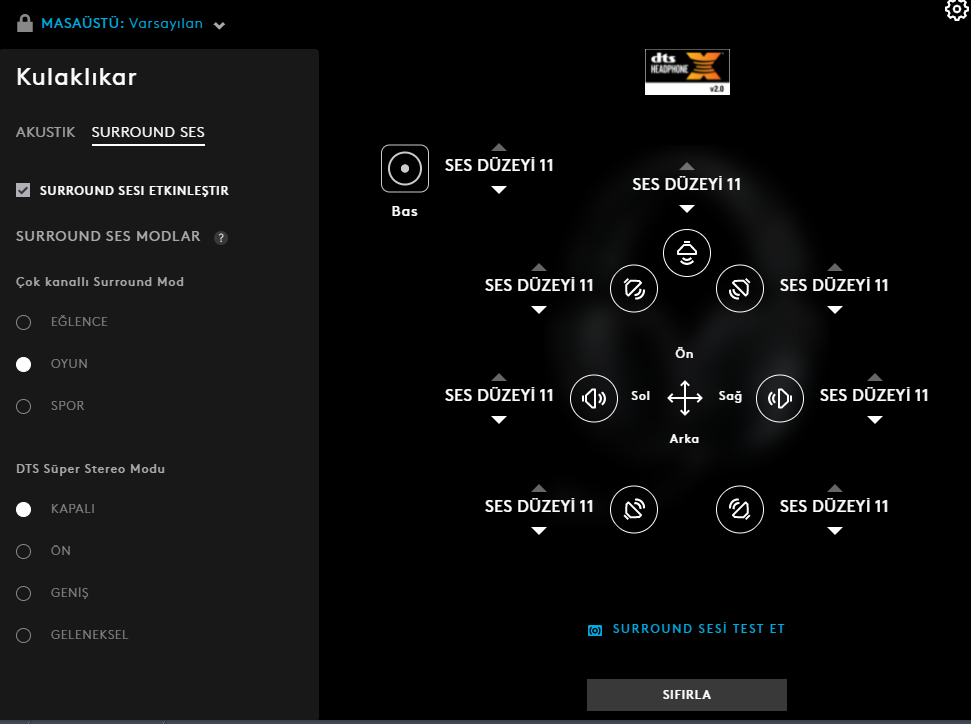 MASAÜSTÜ: Varsayılan

Kulaklıkar

AKUSTIK SURROUND SES

SURROUND SESI ETKINLEŞTIR

SURROUND SES MODLAR ?

Çok kanallı Surround Mod

EĞLENCE

OYUN

SPOR

DTS Süper Stereo Modu

KAPALI

ÖN

GENIŞ

GELENEKSEL

dts HEADPHONE X v2.0

Bas

SES DÜZEYİ 11

SES DÜZEYİ 11

SES DÜZEYİ 11

SES DÜZEYİ 11

Ön

SES DÜZEYİ 11

Sol

Sağ

SES DÜZEYİ 11

Arka

SES DÜZEYİ 11

SES DÜZEYİ 11

SURROUND SESİ TEST ET

SIFIRLA