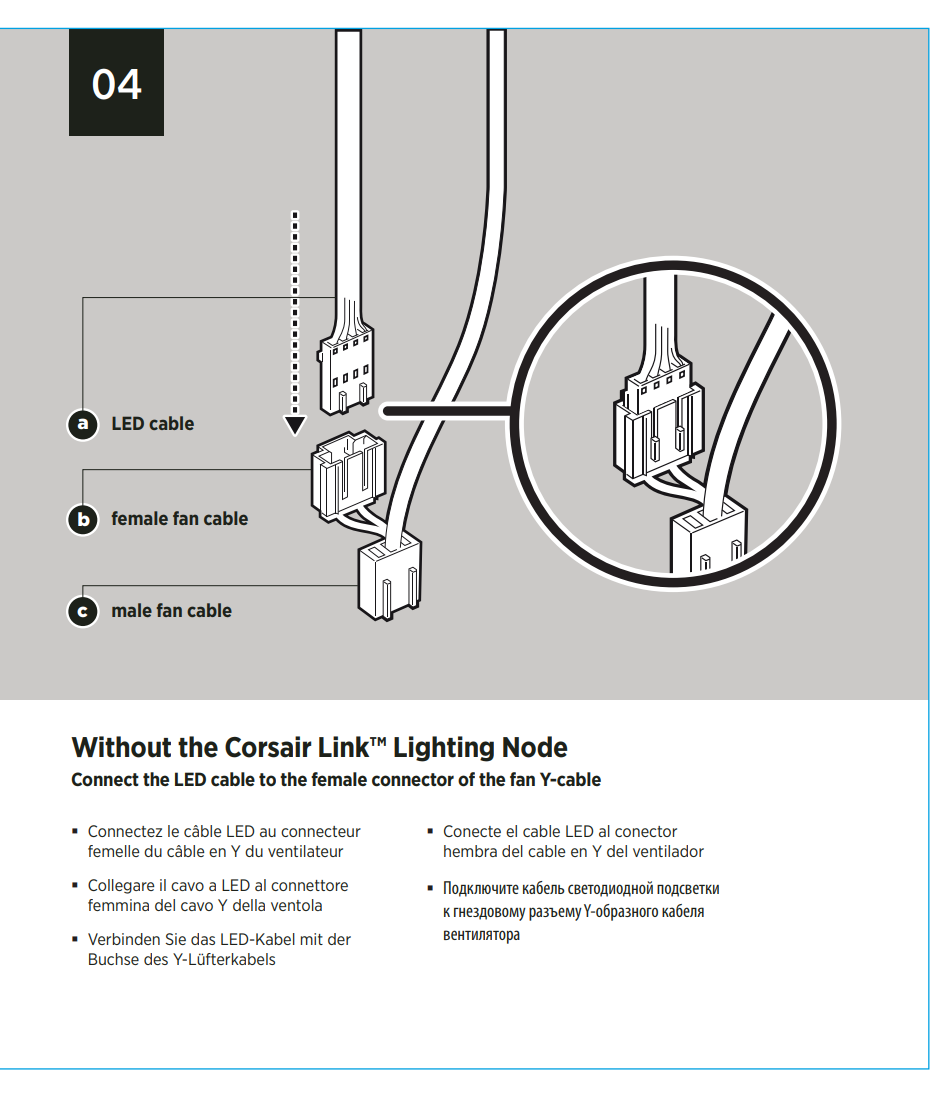 04

a LED cable

b female fan cable

c male fan cable

Without the Corsair Link™ Lighting Node

Connect the LED cable to the female connector of the fan Y-cable

▪ Connectez le câble LED au connecteur femelle du câble en Y du ventilateur

▪ Collegare il cavo a LED al connettore femmina del cavo Y della ventola

▪ Verbinden Sie das LED-Kabel mit der Buchse des Y-Lüfterkabels

▪ Conecte el cable LED al conector hembra del cable en Y del ventilador

▪ Подключите кабель светодиодной подсветки к гнездовому разъему Y-образного кабеля вентилятора