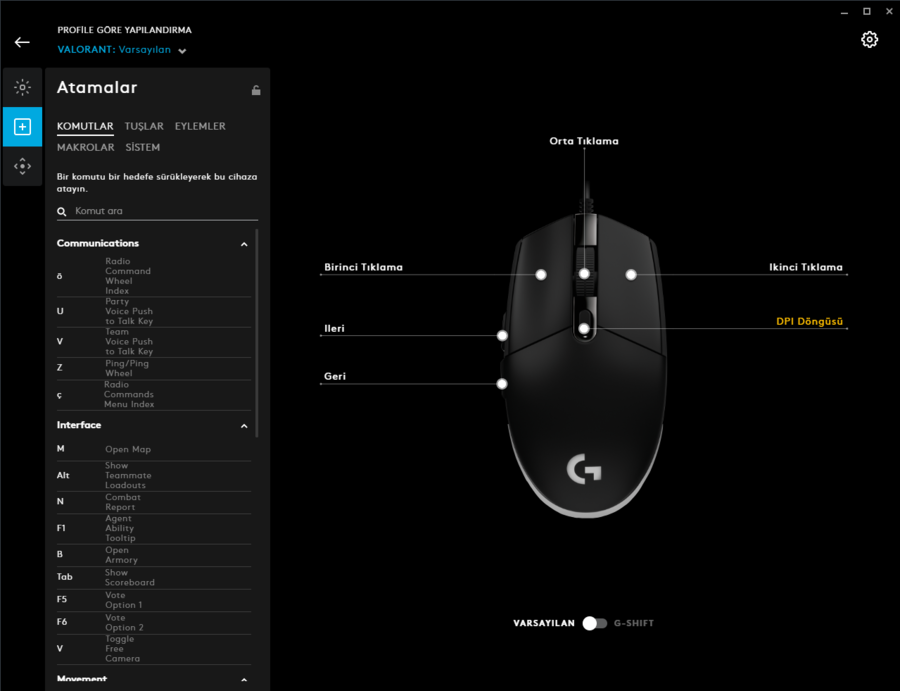 PROFİLE GÖRE YAPILANDIRMA
VALORANT: Varsayılan

Atamalar

KOMUTLAR TUŞLAR EYLEMLER
MAKROLAR SİSTEM

Bir komutu bir hedefe sürükleyerek bu cihaza atayın.

Komut ara

Communications

| ö | Radio Command Wheel Index |
|---|---|
| U | Party Voice Push to Talk Key |
| V | Team Voice Push to Talk Key |
| Z | Ping/Ping Wheel |
| ç | Radio Commands Menu Index |

Interface

| M | Open Map |
|---|---|
| Alt | Show Teammate Loadouts |
| N | Combat Report |
| F1 | Agent Ability Tooltip |
| B | Open Armory |
| Tab | Show Scoreboard |
| F5 | Vote Option 1 |
| F6 | Vote Option 2 |
| V | Toggle Free Camera |

Movement

Orta Tıklama
Birinci Tıklama
Ikinci Tıklama
Ileri
DPI Döngüsü
Geri

VARSAYILAN G-SHIFT