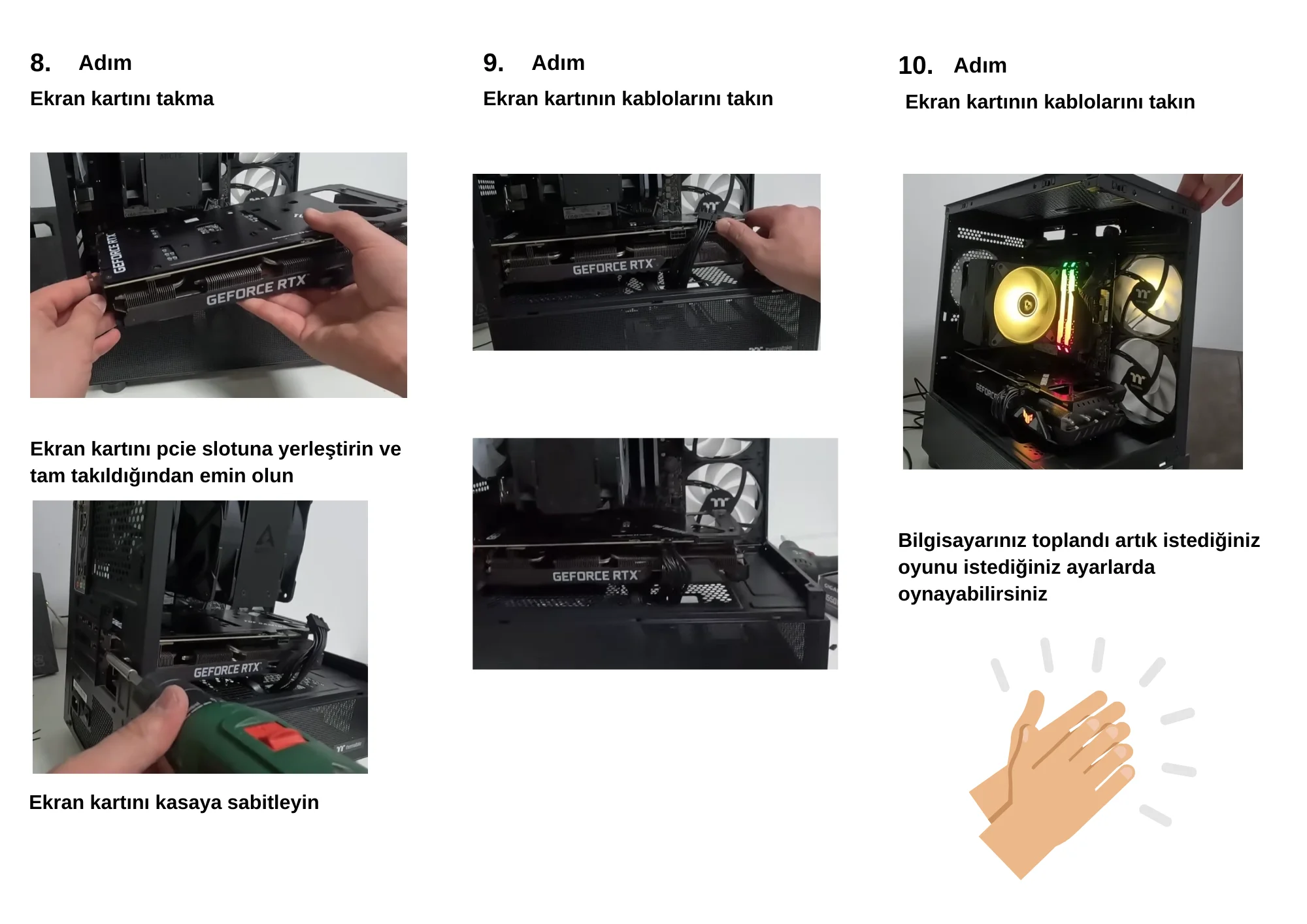 8. Adım

Ekran kartını takma

GEFORCE RTX

GEFORCE RTX

Ekran kartını pcie slotuna yerleştirin ve tam takıldığından emin olun

GEFORCE RTX

Ekran kartını kasaya sabitleyin

9. Adım

Ekran kartının kablolarını takın

GEFORCE RTX

GEFORCE RTX

10. Adım

Ekran kartının kablolarını takın

Bilgisayarınız toplandı artık istediğiniz oyunu istediğiniz ayarlarda oynayabilirsiniz