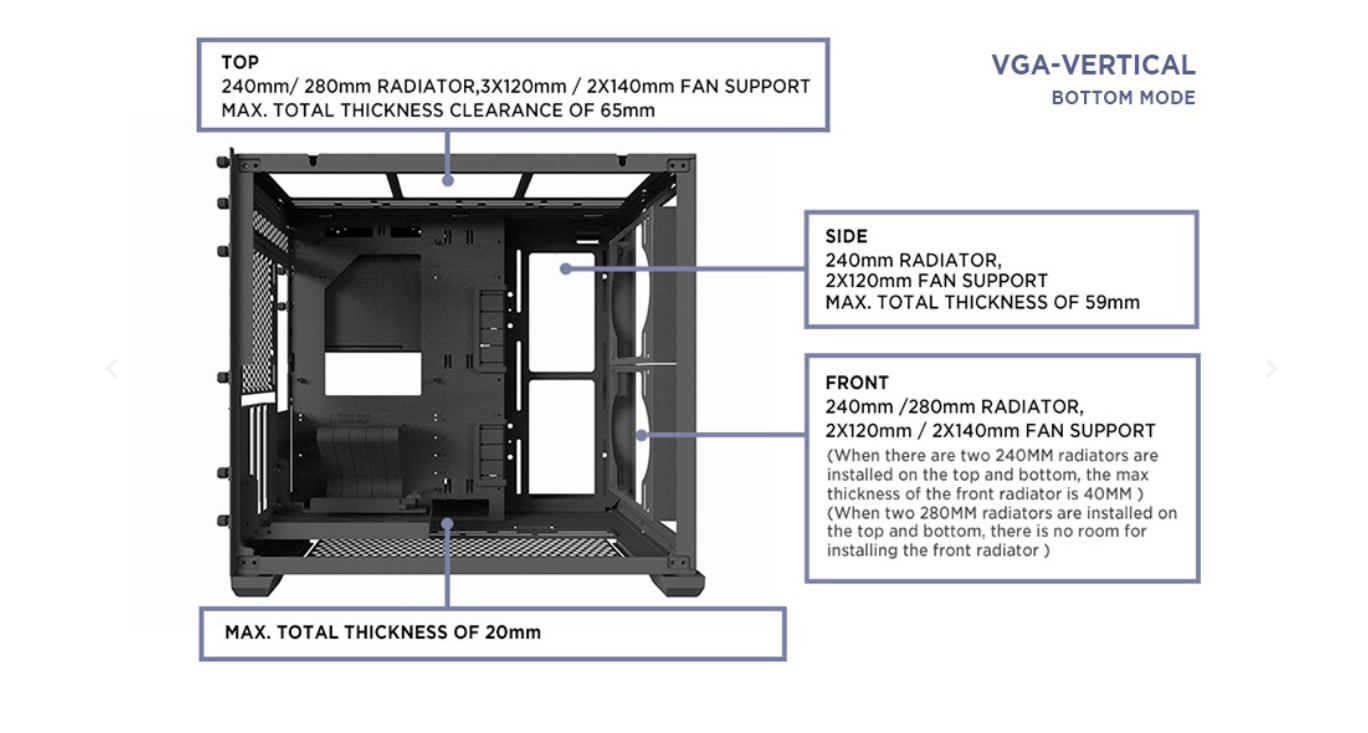 TOP
240mm/ 280mm RADIATOR,3X120mm / 2X140mm FAN SUPPORT
MAX. TOTAL THICKNESS CLEARANCE OF 65mm

VGA-VERTICAL
BOTTOM MODE

SIDE
240mm RADIATOR,
2X120mm FAN SUPPORT
MAX. TOTAL THICKNESS OF 59mm

FRONT
240mm /280mm RADIATOR,
2X120mm / 2X140mm FAN SUPPORT
(When there are two 240MM radiators are installed on the top and bottom, the max thickness of the front radiator is 40MM )
(When two 280MM radiators are installed on the top and bottom, there is no room for installing the front radiator )

MAX. TOTAL THICKNESS OF 20mm