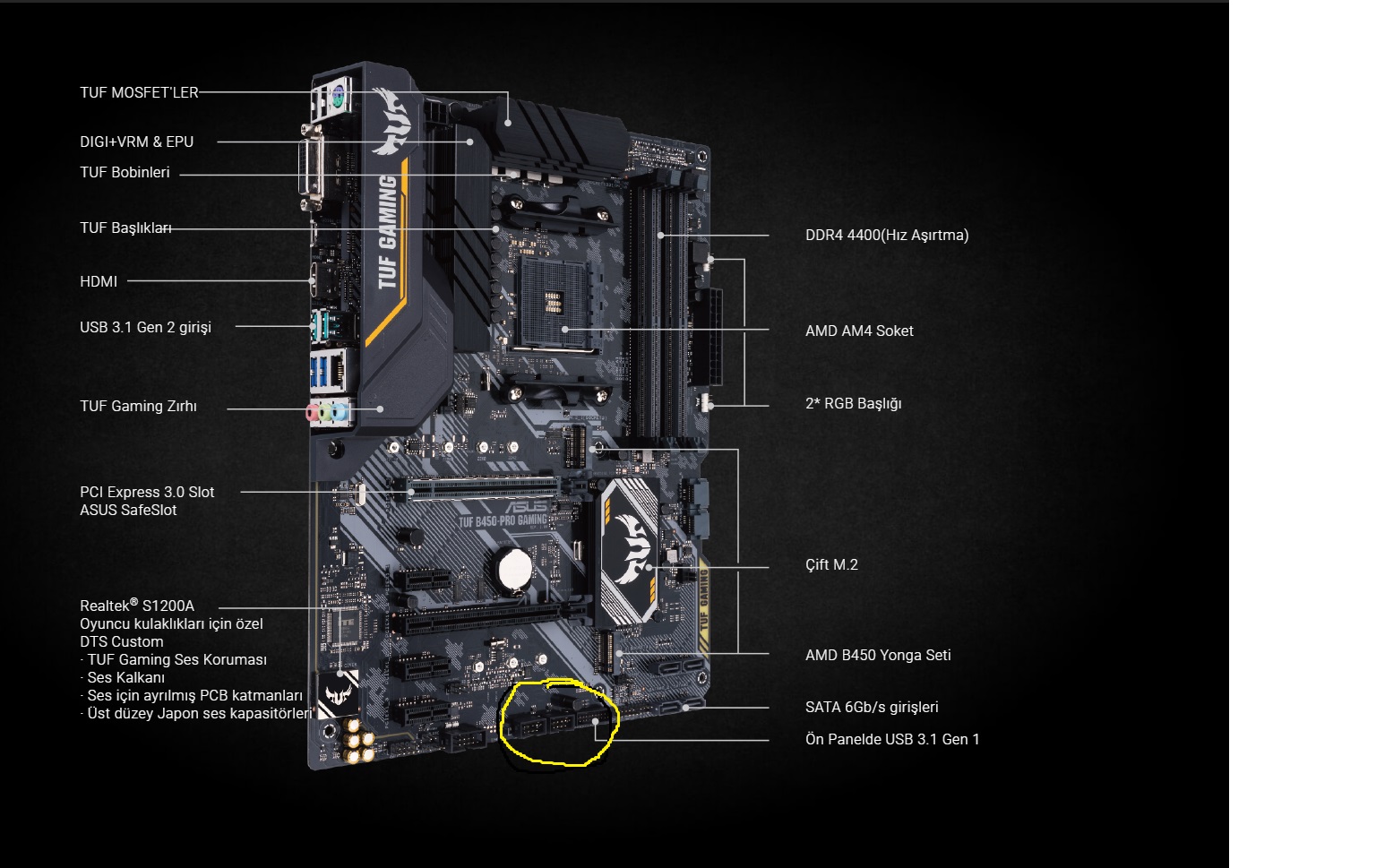 TUF MOSFET'LER

DIGI+VRM & EPU

TUF Bobinleri

TUF Başlıkları

HDMI

USB 3.1 Gen 2 girişi

TUF Gaming Zırhı

PCI Express 3.0 Slot
ASUS SafeSlot

Realtek® S1200A
Oyuncu kulaklıkları için özel
DTS Custom
· TUF Gaming Ses Koruması
· Ses Kalkanı
· Ses için ayrılmış PCB katmanları
· Üst düzey Japon ses kapasitörleri

TUF GAMING

ASUS
TUF B450-PRO GAMING

TUF GAMING

DDR4 4400(Hız Aşırtma)

AMD AM4 Soket

2* RGB Başlığı

Çift M.2

AMD B450 Yonga Seti

SATA 6Gb/s girişleri

Ön Panelde USB 3.1 Gen 1