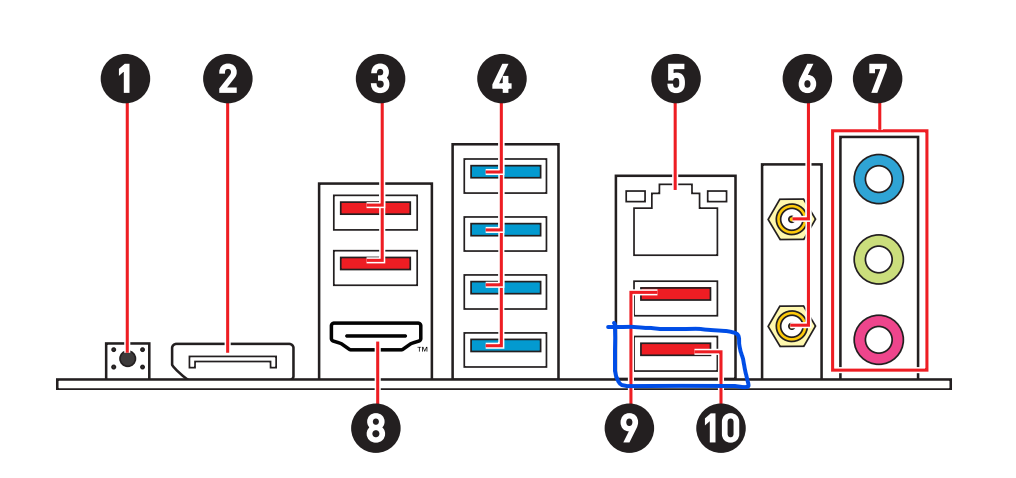 1 2 3 4 5 6 7

TM

8 9 10