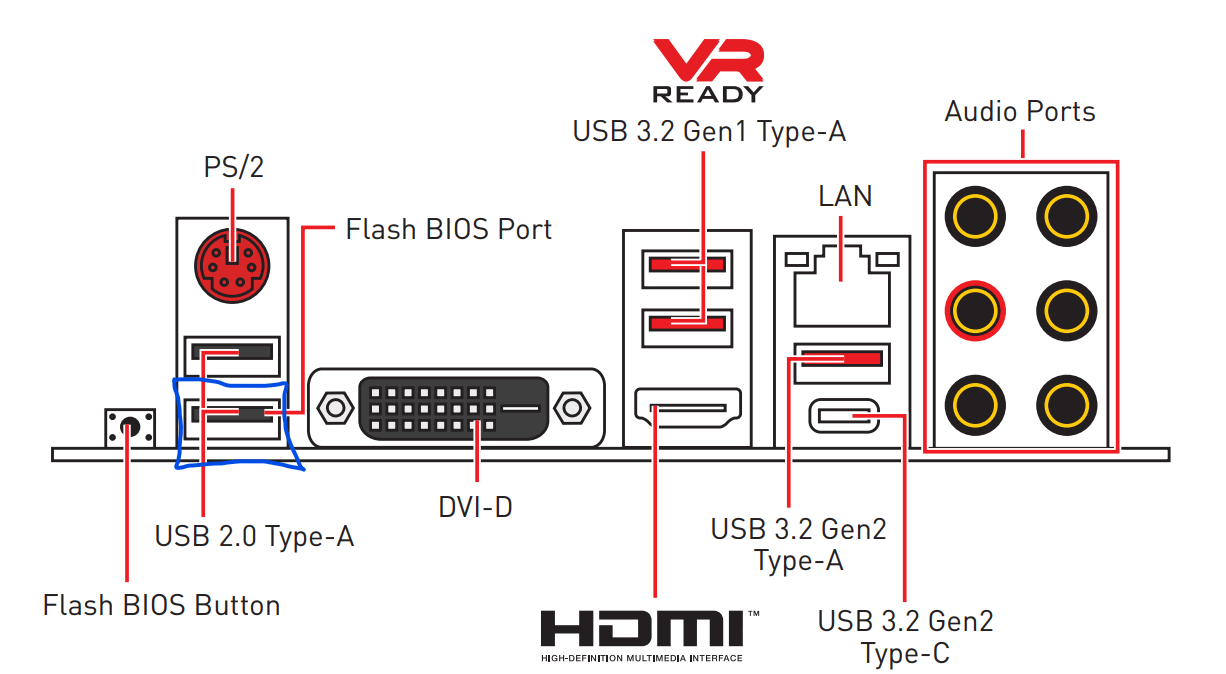 VR READY

USB 3.2 Gen1 Type-A

Audio Ports

PS/2

LAN

Flash BIOS Port

DVI-D

USB 2.0 Type-A

USB 3.2 Gen2 Type-A

Flash BIOS Button

HDMI™
HIGH-DEFINITION MULTIMEDIA INTERFACE

USB 3.2 Gen2 Type-C