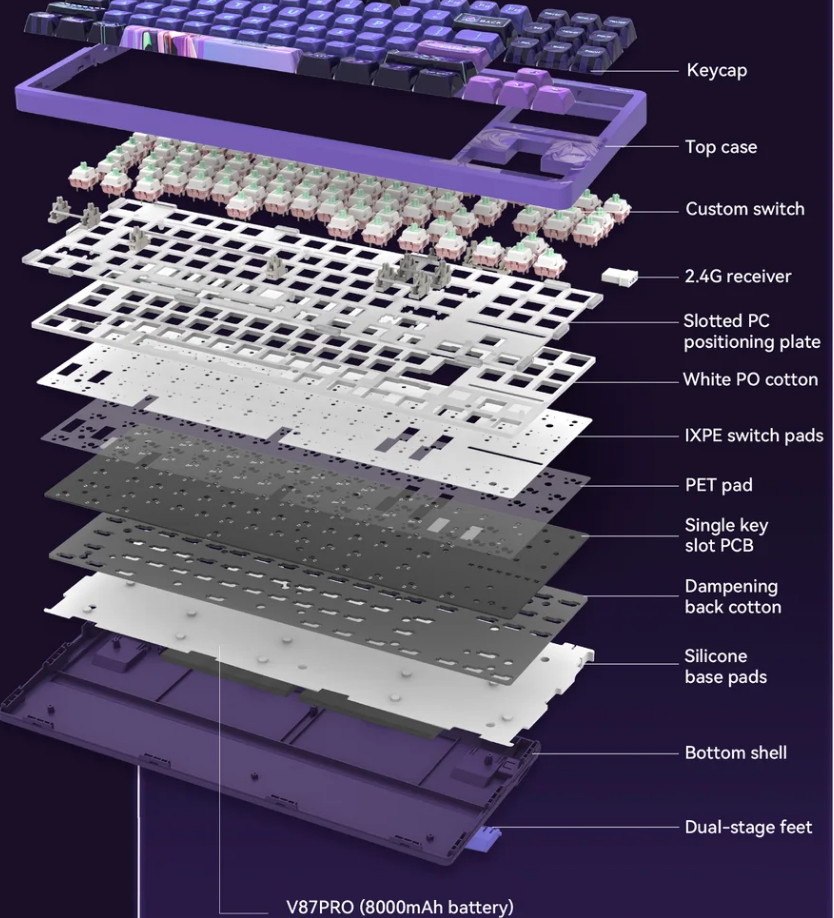 Keycap

Top case

Custom switch

2.4G receiver

Slotted PC positioning plate

White PO cotton

IXPE switch pads

PET pad

Single key slot PCB

Dampening back cotton

Silicone base pads

Bottom shell

Dual-stage feet

V87PRO (8000mAh battery)