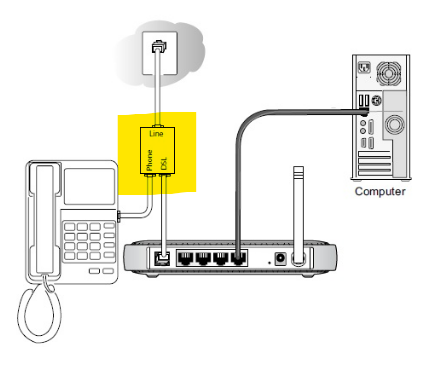 Line
Phone
DSL
Computer