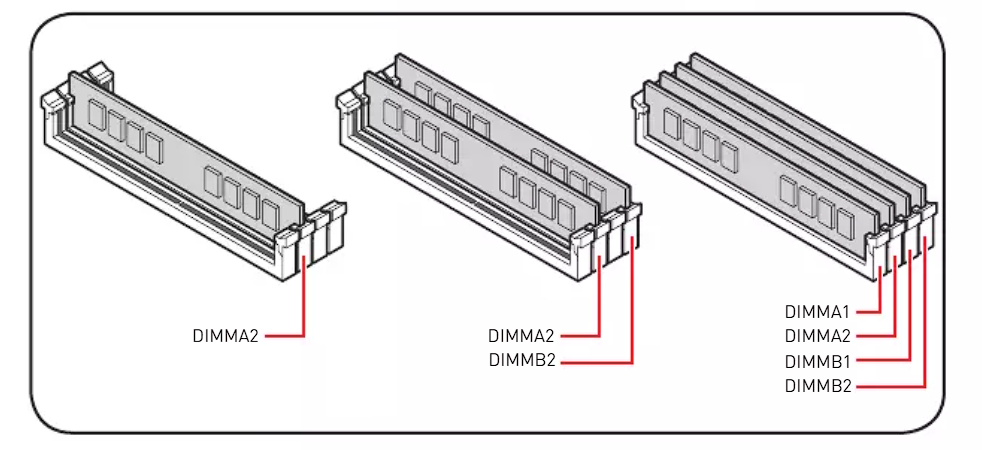 DIMMA2

DIMMA2
DIMMB2

DIMMA1
DIMMA2
DIMMB1
DIMMB2