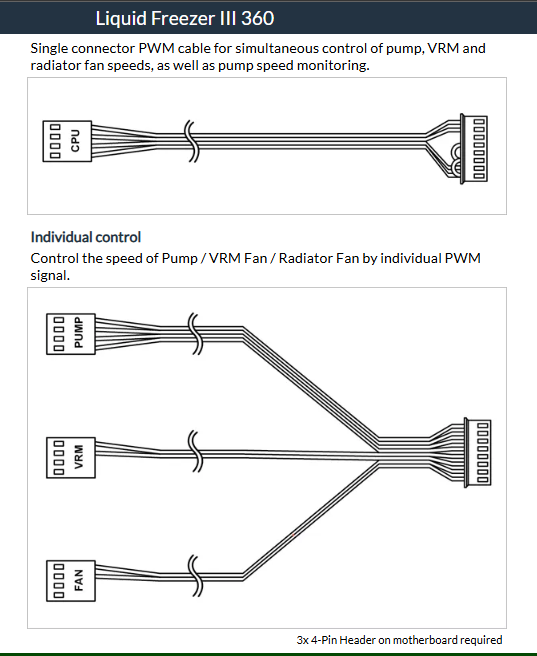 Liquid Freezer III 360

Single connector PWM cable for simultaneous control of pump, VRM and radiator fan speeds, as well as pump speed monitoring.

CPU

Individual control

Control the speed of Pump / VRM Fan / Radiator Fan by individual PWM signal.

PUMP

VRM

FAN

3x 4-Pin Header on motherboard required