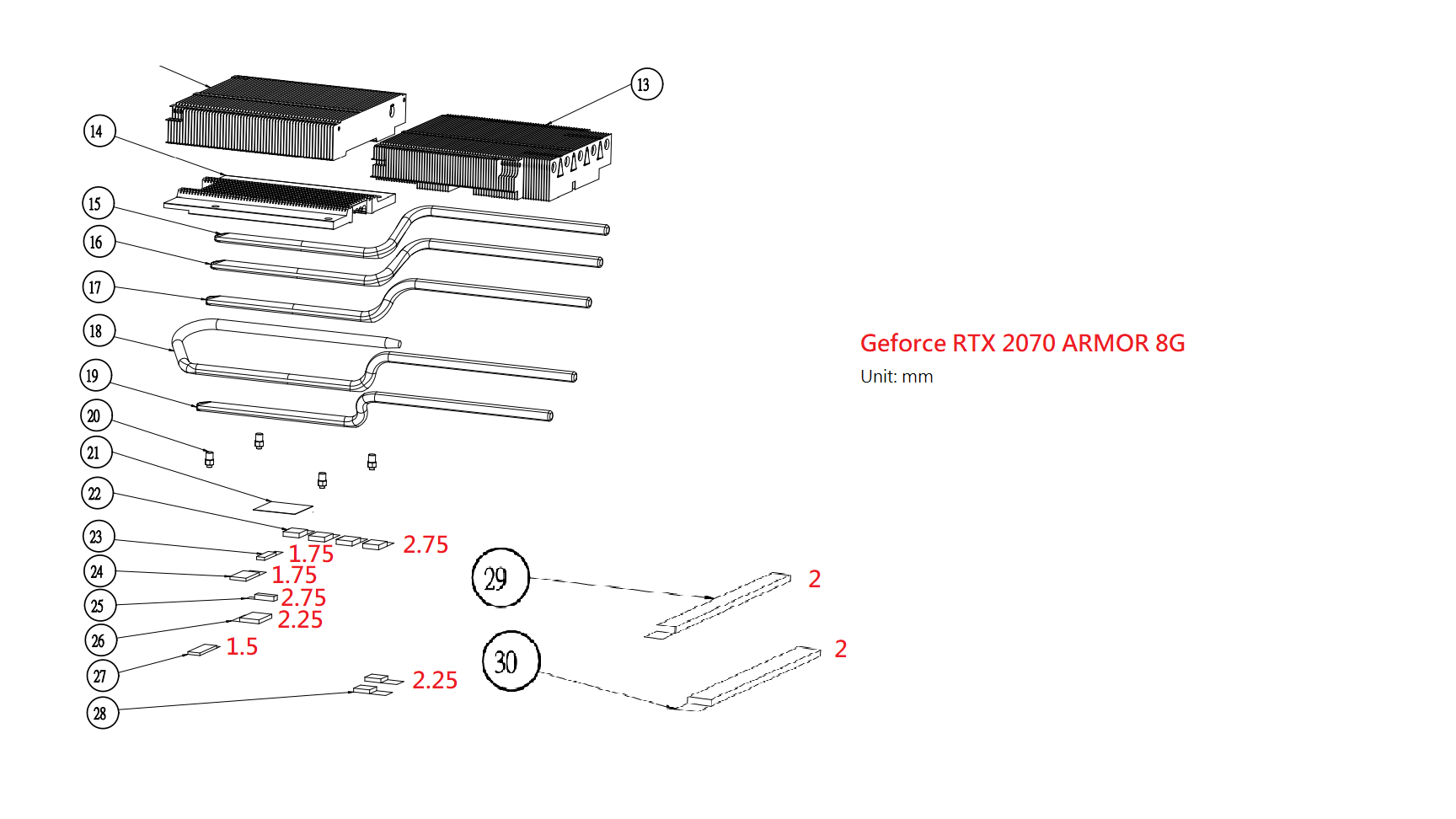 13

14

15

16

17

18

19

20

21

22

23

24

25

26

27

28

2.75

1.75

1.75

2.75

2.25

1.5

2.25

29

2

30

2

Geforce RTX 2070 ARMOR 8G

Unit: mm