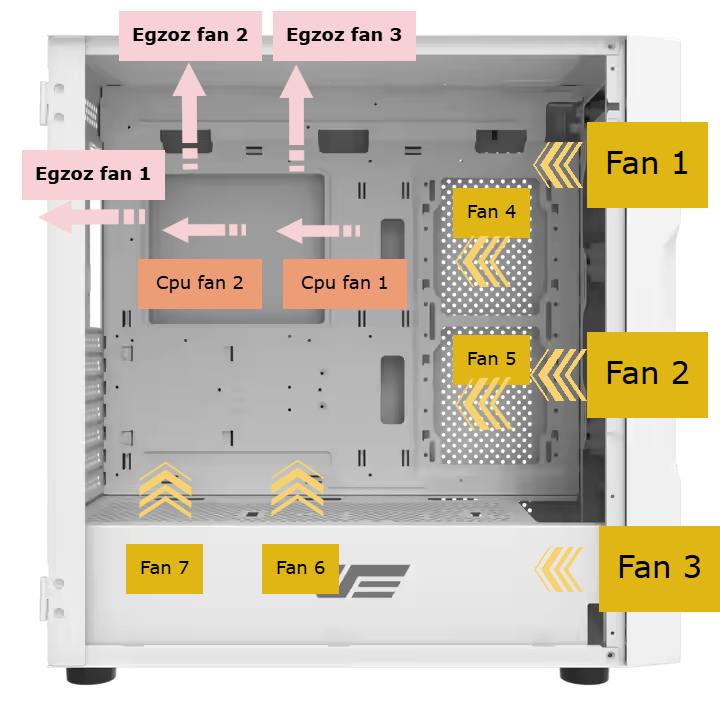 Egzoz fan 2
Egzoz fan 3
Egzoz fan 1
Fan 1
Fan 4
Cpu fan 2
Cpu fan 1
Fan 5
Fan 2
Fan 7
Fan 6
Fan 3