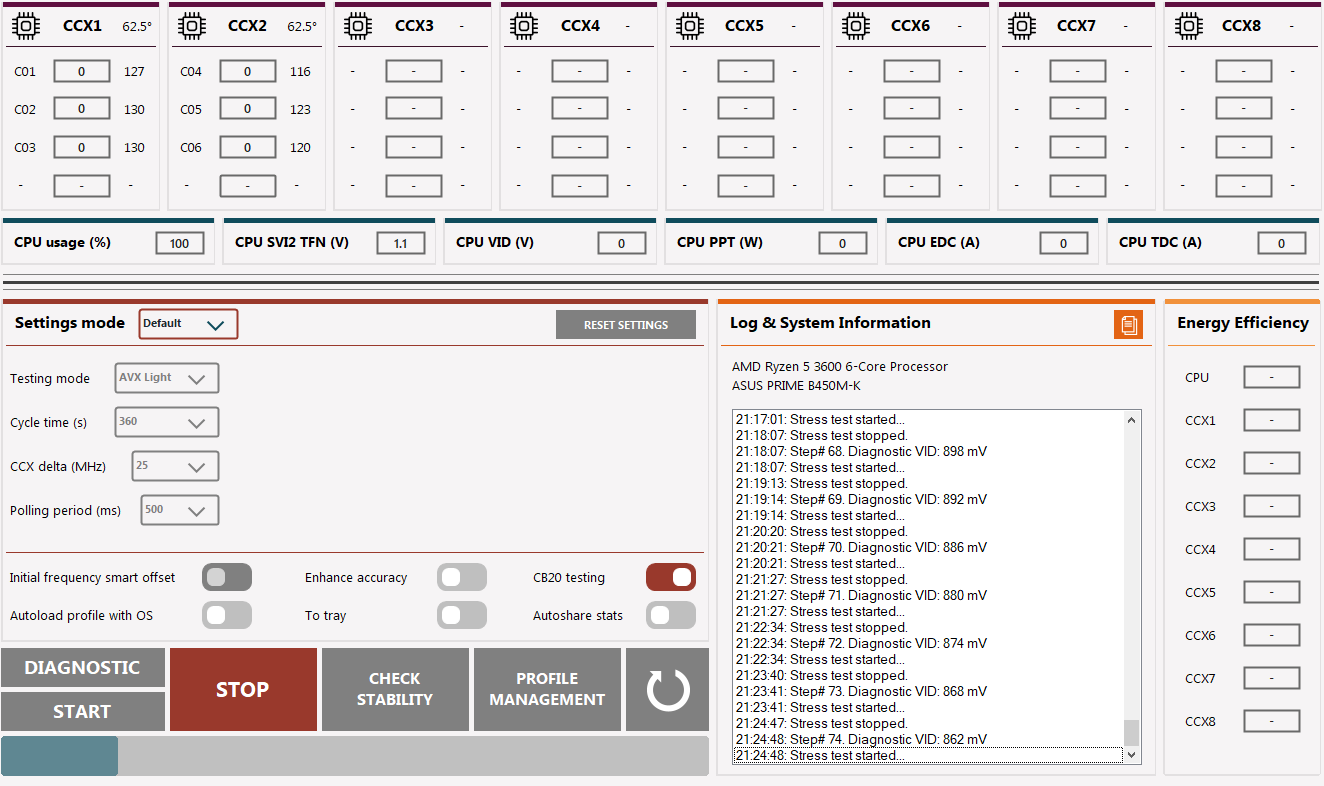 CCX1 62.5°
C01 0 127
C02 0 130
C03 0 130
- - -

CCX2 62.5°
C04 0 116
C05 0 123
C06 0 120
- - -

CCX3 -
- - -
- - -
- - -
- - -

CCX4 -
- - -
- - -
- - -
- - -

CCX5 -
- - -
- - -
- - -
- - -

CCX6 -
- - -
- - -
- - -
- - -

CCX7 -
- - -
- - -
- - -
- - -

CCX8 -
- - -
- - -
- - -
- - -

CPU usage (%) 100
CPU SVI2 TFN (V) 1.1
CPU VID (V) 0
CPU PPT (W) 0
CPU EDC (A) 0
CPU TDC (A) 0

Settings mode Default
RESET SETTINGS

Testing mode AVX Light
Cycle time (s) 360
CCX delta (MHz) 25
Polling period (ms) 500

Initial frequency smart offset
Enhance accuracy
CB20 testing
Autoload profile with OS
To tray
Autoshare stats

DIAGNOSTIC
START
STOP
CHECK STABILITY
PROFILE MANAGEMENT

Log & System Information
AMD Ryzen 5 3600 6-Core Processor
ASUS PRIME B450M-K

21:17:01: Stress test started...
21:18:07: Stress test stopped.
21:18:07: Step# 68. Diagnostic VID: 898 mV
21:18:07: Stress test started...
21:19:13: Stress test stopped.
21:19:14: Step# 69. Diagnostic VID: 892 mV
21:19:14: Stress test started...
21:20:20: Stress test stopped.
21:20:21: Step# 70. Diagnostic VID: 886 mV
21:20:21: Stress test started...
21:21:27: Stress test stopped.
21:21:27: Step# 71. Diagnostic VID: 880 mV
21:21:27: Stress test started...
21:22:34: Stress test stopped.
21:22:34: Step# 72. Diagnostic VID: 874 mV
21:22:34: Stress test started...
21:23:40: Stress test stopped.
21:23:41: Step# 73. Diagnostic VID: 868 mV
21:23:41: Stress test started...
21:24:47: Stress test stopped.
21:24:48: Step# 74. Diagnostic VID: 862 mV
21:24:48: Stress test started...

Energy Efficiency
CPU -
CCX1 -
CCX2 -
CCX3 -
CCX4 -
CCX5 -
CCX6 -
CCX7 -
CCX8 -