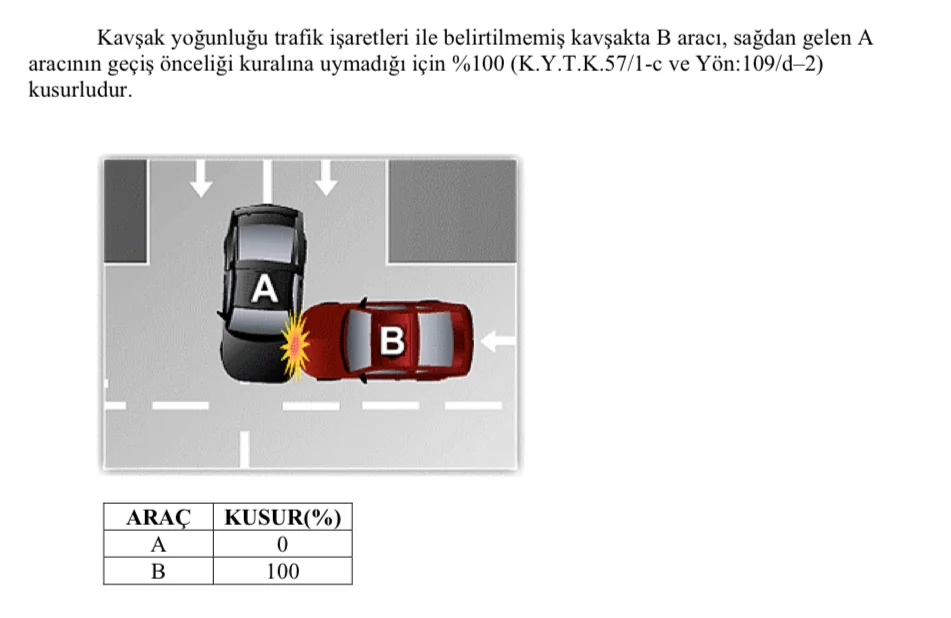 Kavşak yoğunluğu trafik işaretleri ile belirtilmemiş kavşakta B aracı, sağdan gelen A aracının geçiş önceliği kuralına uymadığı için %100 (K.Y.T.K.57/1-c ve Yön:109/d–2) kusurludur.

A

B

| ARAÇ | KUSUR(%) |
|---|---|
| A | 0 |
| B | 100 |