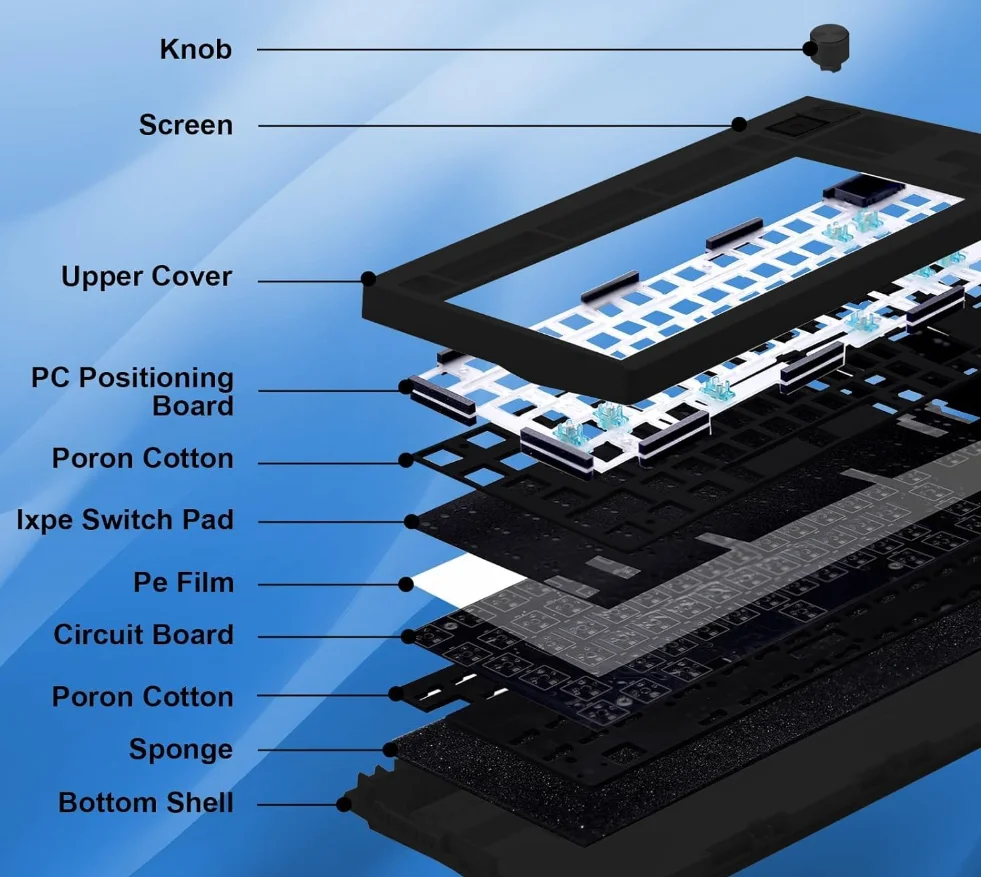 Knob

Screen

Upper Cover

PC Positioning Board

Poron Cotton

Ixpe Switch Pad

Pe Film

Circuit Board

Poron Cotton

Sponge

Bottom Shell