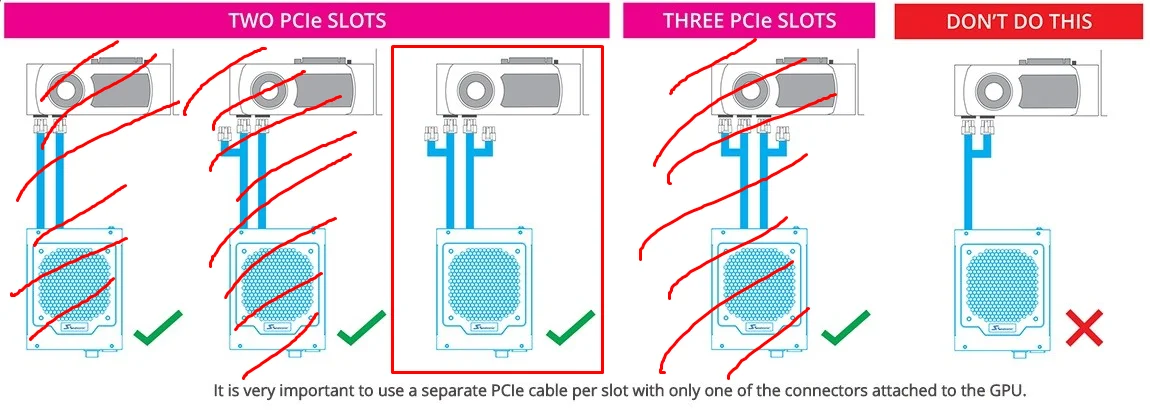 TWO PCIe SLOTS

THREE PCIe SLOTS

DON'T DO THIS

It is very important to use a separate PCIe cable per slot with only one of the connectors attached to the GPU.