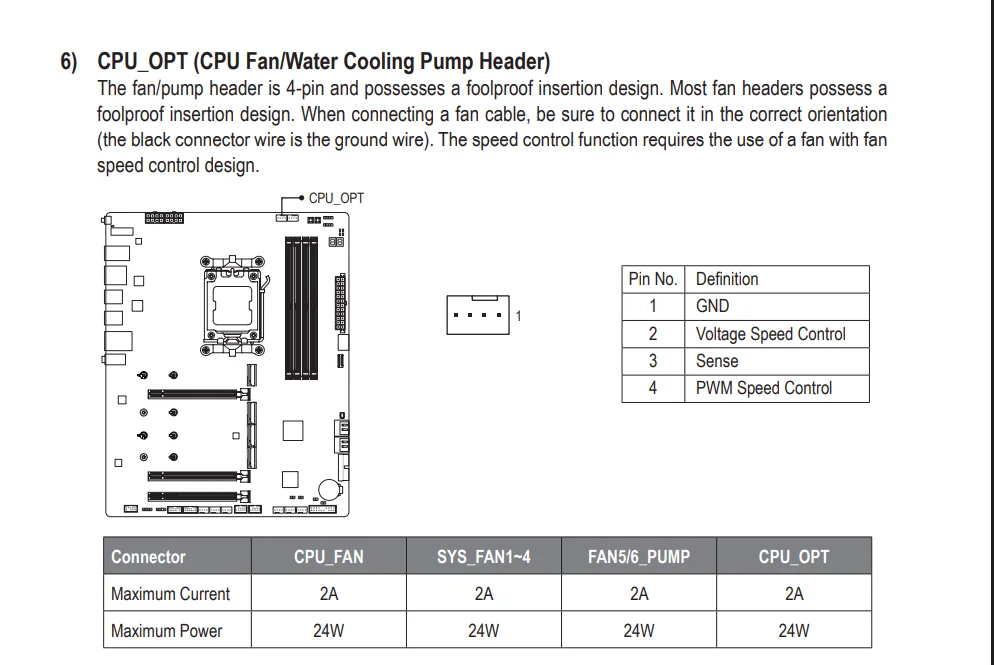 6) CPU_OPT (CPU Fan/Water Cooling Pump Header)
The fan/pump header is 4-pin and possesses a foolproof insertion design. Most fan headers possess a foolproof insertion design. When connecting a fan cable, be sure to connect it in the correct orientation (the black connector wire is the ground wire). The speed control function requires the use of a fan with fan speed control design.

CPU_OPT

1

| Pin No. | Definition |
|---|---|
| 1 | GND |
| 2 | Voltage Speed Control |
| 3 | Sense |
| 4 | PWM Speed Control |

| Connector | CPU_FAN | SYS_FAN1~4 | FAN5/6_PUMP | CPU_OPT |
|---|---|---|---|---|
| Maximum Current | 2A | 2A | 2A | 2A |
| Maximum Power | 24W | 24W | 24W | 24W |