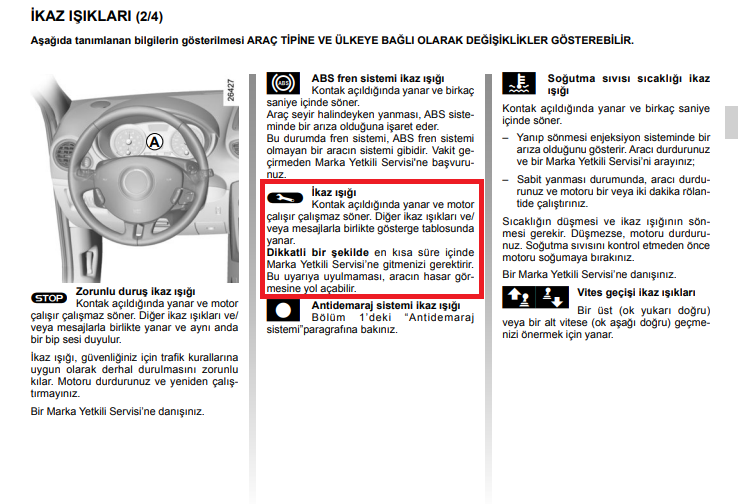 İKAZ IŞIKLARI (2/4)

Aşağıda tanımlanan bilgilerin gösterilmesi ARAÇ TİPİNE VE ÜLKEYE BAĞLI OLARAK DEĞİŞİKLİKLER GÖSTEREBİLİR.

26427

A

STOP Zorunlu duruş ikaz ışığı
Kontak açıldığında yanar ve motor çalışır çalışmaz söner. Diğer ikaz ışıkları ve/veya mesajlarla birlikte yanar ve aynı anda bir bip sesi duyulur.

İkaz ışığı, güvenliğiniz için trafik kurallarına uygun olarak derhal durulmasını zorunlu kılar. Motoru durdurunuz ve yeniden çalıştırmayınız.

Bir Marka Yetkili Servisi'ne danışınız.

ABS ABS fren sistemi ikaz ışığı
Kontak açıldığında yanar ve birkaç saniye içinde söner.
Araç seyir halindeyken yanması, ABS sisteminde bir arıza olduğuna işaret eder.
Bu durumda fren sistemi, ABS fren sistemi olmayan bir aracın sistemi gibidir. Vakit geçirmeden Marka Yetkili Servisi'ne başvurunuz.

İkaz ışığı
Kontak açıldığında yanar ve motor çalışır çalışmaz söner. Diğer ikaz ışıkları ve/veya mesajlarla birlikte gösterge tablosunda yanar.
Dikkatli bir şekilde en kısa süre içinde Marka Yetkili Servisi'ne gitmenizi gerektirir. Bu uyarıya uyulmaması, aracın hasar görmesine yol açabilir.

Antidemaraj sistemi ikaz ışığı
Bölüm 1'deki "Antidemaraj sistemi"paragrafına bakınız.

Soğutma sıvısı sıcaklığı ikaz ışığı
Kontak açıldığında yanar ve birkaç saniye içinde söner.
– Yanıp sönmesi enjeksiyon sisteminde bir arıza olduğunu gösterir. Aracı durdurunuz ve bir Marka Yetkili Servisi'ni arayınız;
– Sabit yanması durumunda, aracı durdurunuz ve motoru bir veya iki dakika rölantide çalıştırınız.

Sıcaklığın düşmesi ve ikaz ışığının sönmesi gerekir. Düşmezse, motoru durdurunuz. Soğutma sıvısını kontrol etmeden önce motoru soğumaya bırakınız.

Bir Marka Yetkili Servisi'ne danışınız.

Vites geçişi ikaz ışıkları
Bir üst (ok yukarı doğru) veya bir alt vitese (ok aşağı doğru) geçmenizi önermek için yanar.