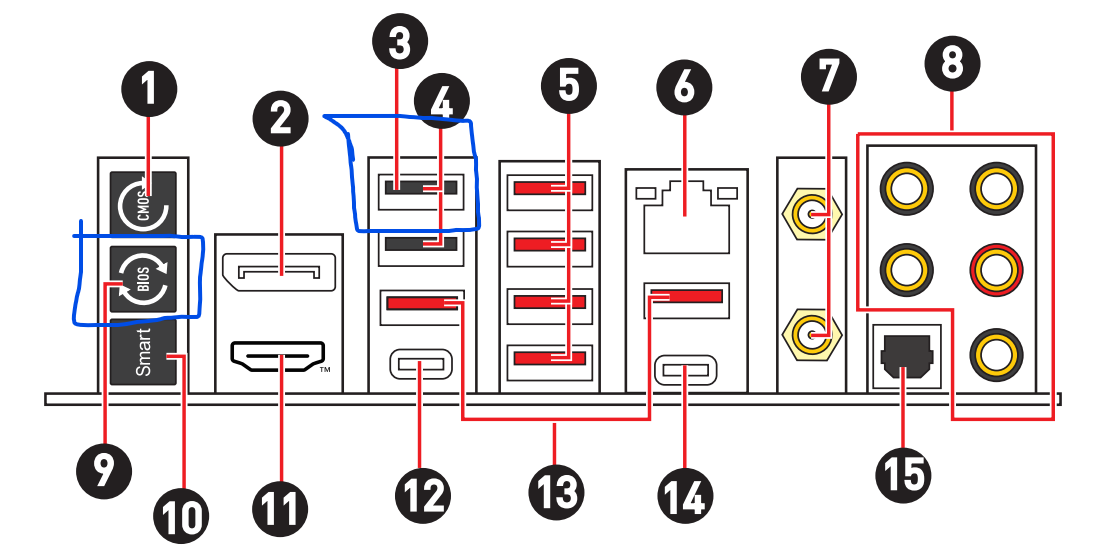 1
2
3
4
5
6
7
8
CMOS
BIOS
Smart
TM
9
10
11
12
13
14
15