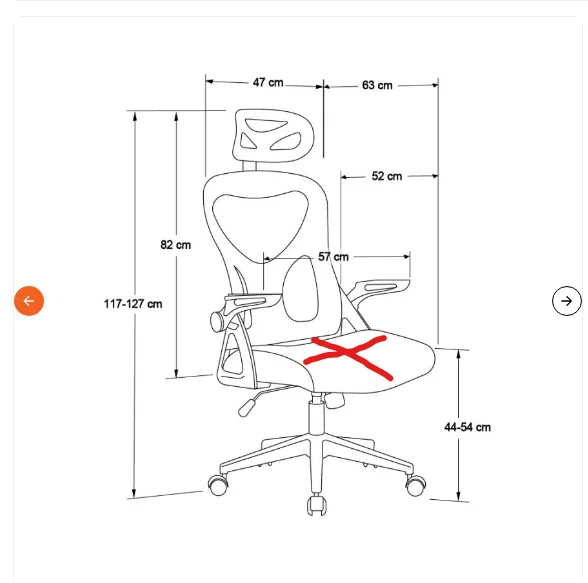 47 cm
63 cm
52 cm
82 cm
57 cm
117-127 cm
44-54 cm