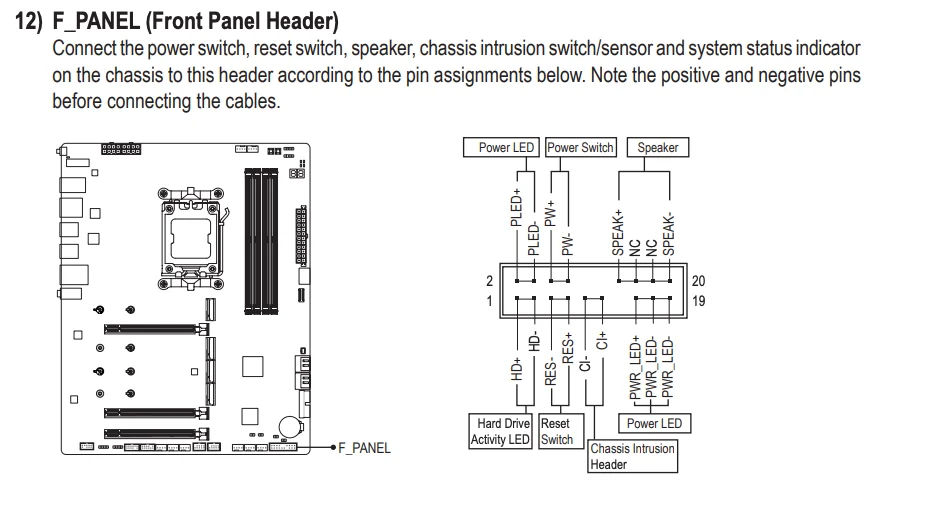 12) F_PANEL (Front Panel Header)

Connect the power switch, reset switch, speaker, chassis intrusion switch/sensor and system status indicator on the chassis to this header according to the pin assignments below. Note the positive and negative pins before connecting the cables.

F_PANEL

Power LED
Power Switch
Speaker
PLED+
PLED-
PW+
PW-
SPEAK+
NC
NC
SPEAK-
2
1
20
19
HD+
HD-
RES-
RES+
CI-
CI+
PWR_LED+
PWR_LED-
PWR_LED-
Hard Drive Activity LED
Reset Switch
Chassis Intrusion Header
Power LED