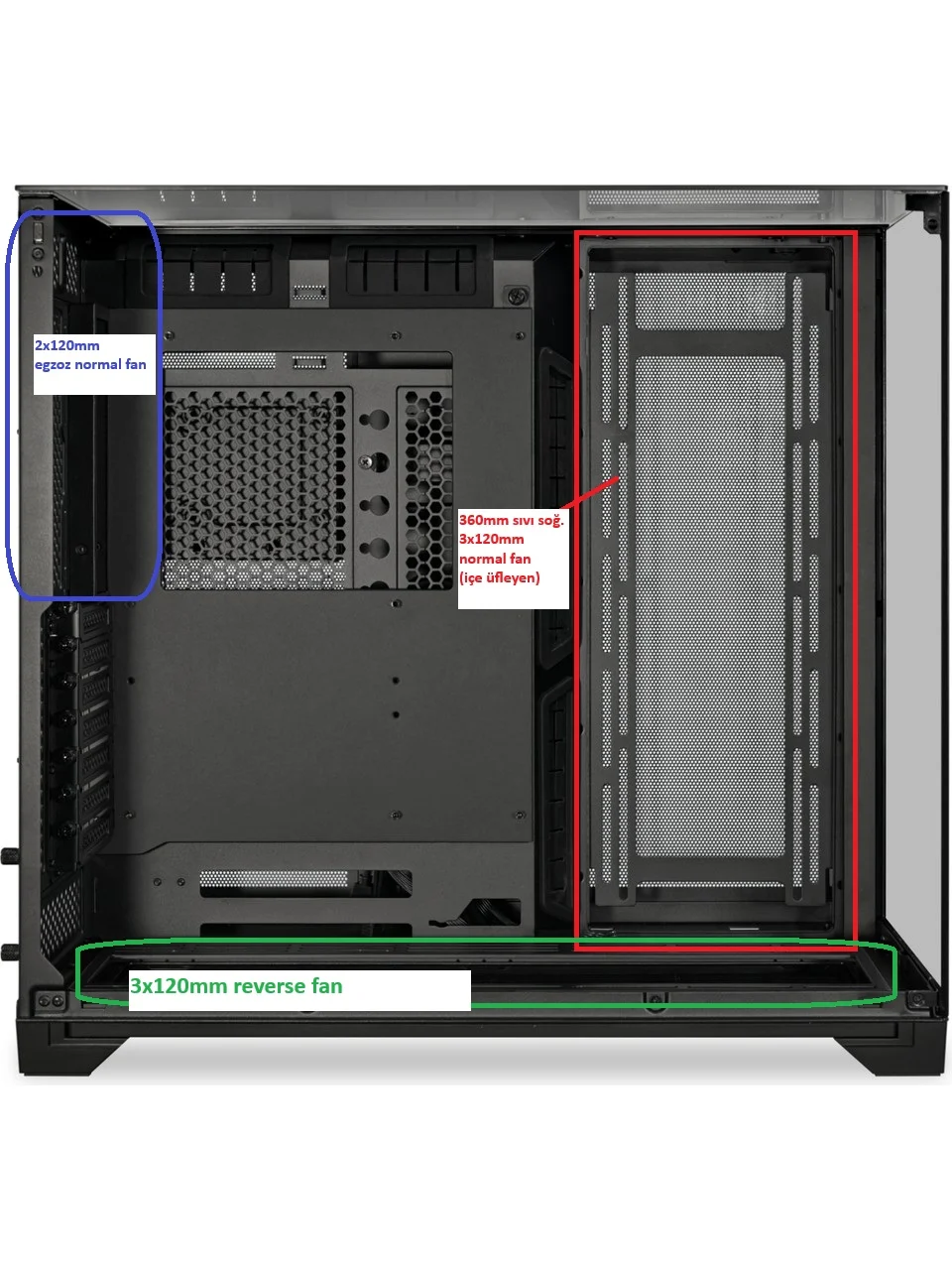 2x120mm
egzoz normal fan

360mm sıvı soğ.
3x120mm
normal fan
(içe üfleyen)

3x120mm reverse fan