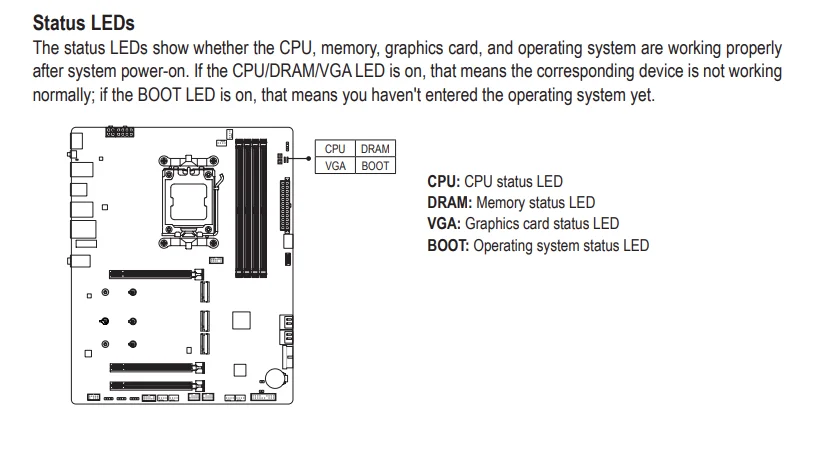 Status LEDs

The status LEDs show whether the CPU, memory, graphics card, and operating system are working properly after system power-on. If the CPU/DRAM/VGA LED is on, that means the corresponding device is not working normally; if the BOOT LED is on, that means you haven't entered the operating system yet.

| CPU | DRAM |
|---|---|
| VGA | BOOT |

CPU: CPU status LED
DRAM: Memory status LED
VGA: Graphics card status LED
BOOT: Operating system status LED