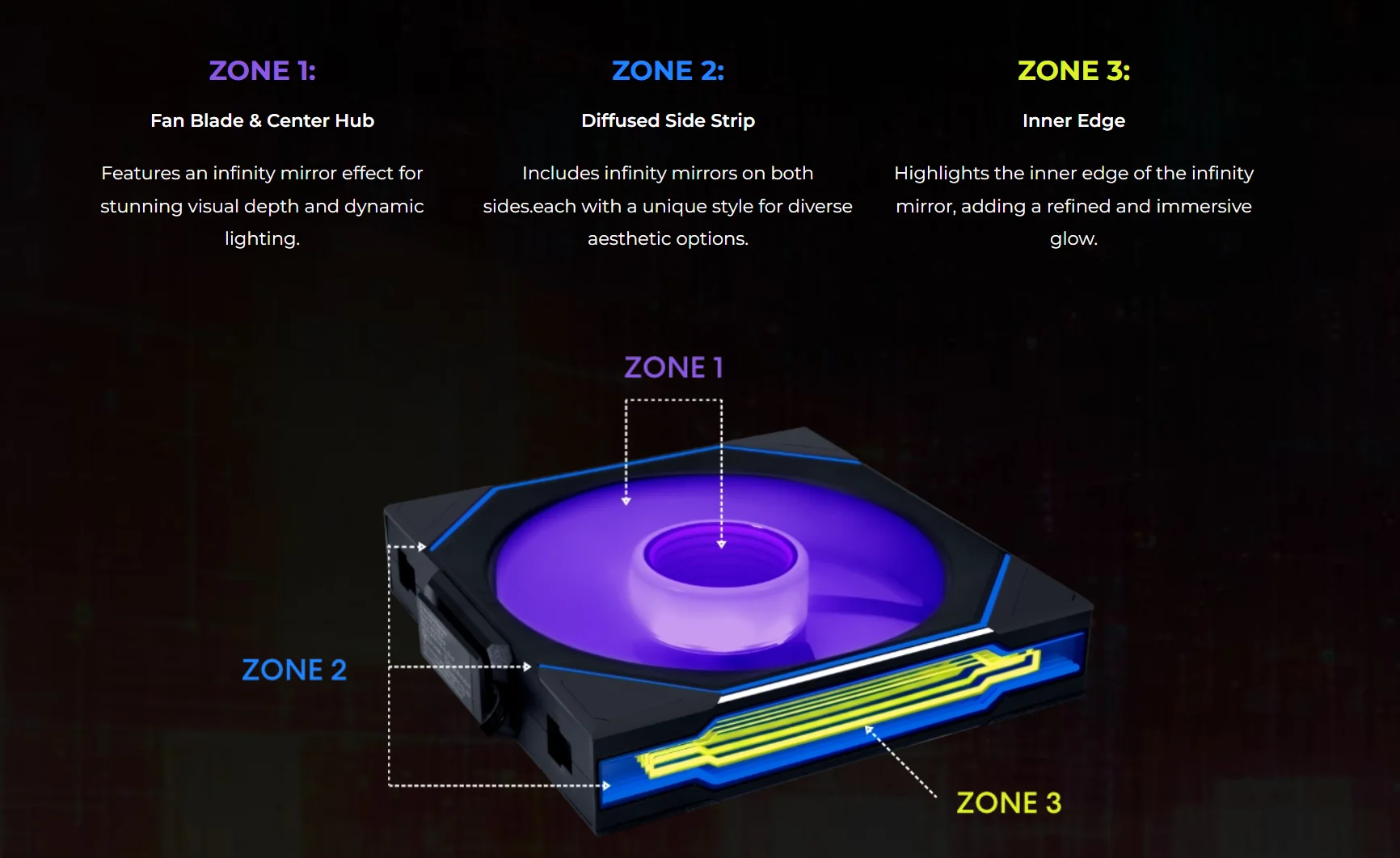 ZONE 1:

Fan Blade & Center Hub

Features an infinity mirror effect for stunning visual depth and dynamic lighting.

ZONE 2:

Diffused Side Strip

Includes infinity mirrors on both sides.each with a unique style for diverse aesthetic options.

ZONE 3:

Inner Edge

Highlights the inner edge of the infinity mirror, adding a refined and immersive glow.

ZONE 1

ZONE 2

ZONE 3