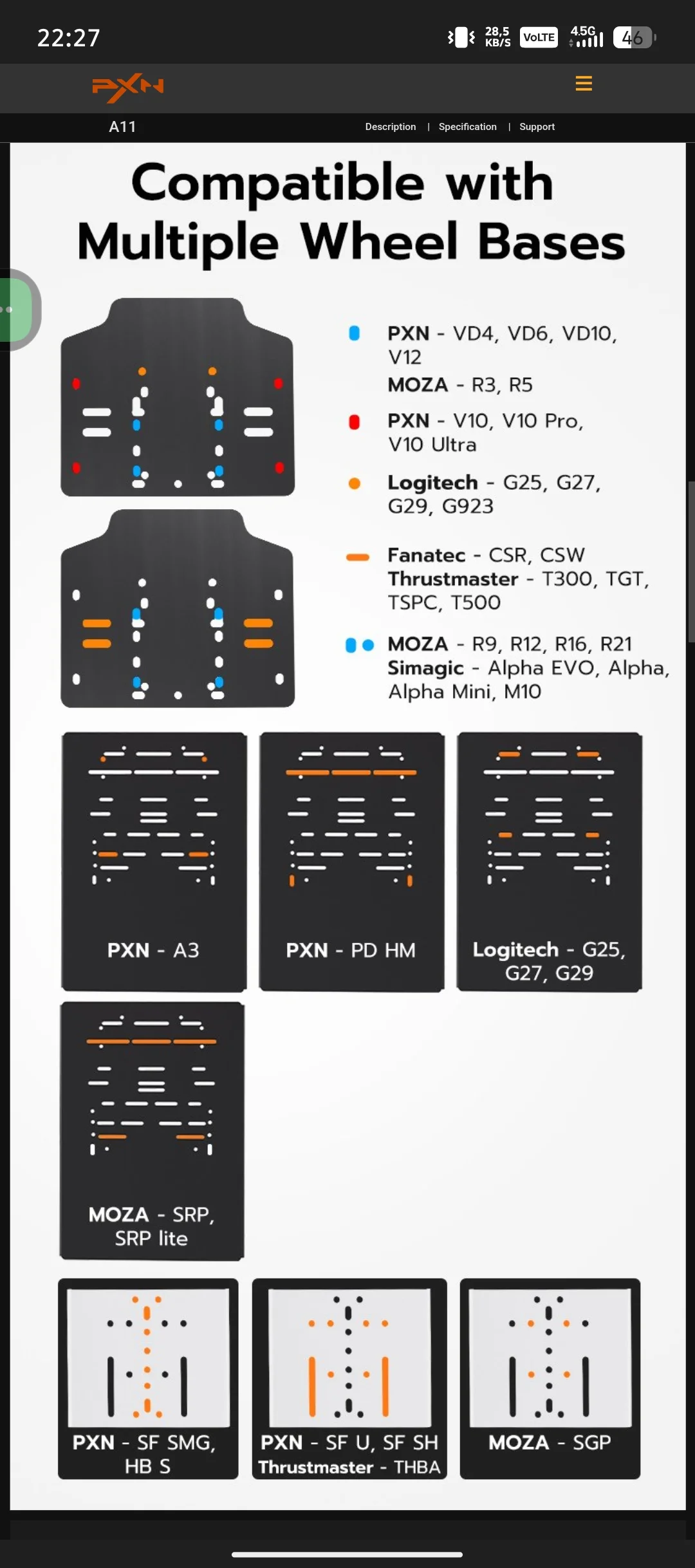 22:27 28,5 KB/S VoLTE 4.5G 46

PXN

A11

Description | Specification | Support

Compatible with Multiple Wheel Bases

PXN - VD4, VD6, VD10, V12
MOZA - R3, R5

PXN - V10, V10 Pro, V10 Ultra

Logitech - G25, G27, G29, G923

Fanatec - CSR, CSW
Thrustmaster - T300, TGT, TSPC, T500

MOZA - R9, R12, R16, R21
Simagic - Alpha EVO, Alpha, Alpha Mini, M10

PXN - A3

PXN - PD HM

Logitech - G25, G27, G29

MOZA - SRP, SRP lite

PXN - SF SMG, HB S

PXN - SF U, SF SH
Thrustmaster - THBA

MOZA - SGP